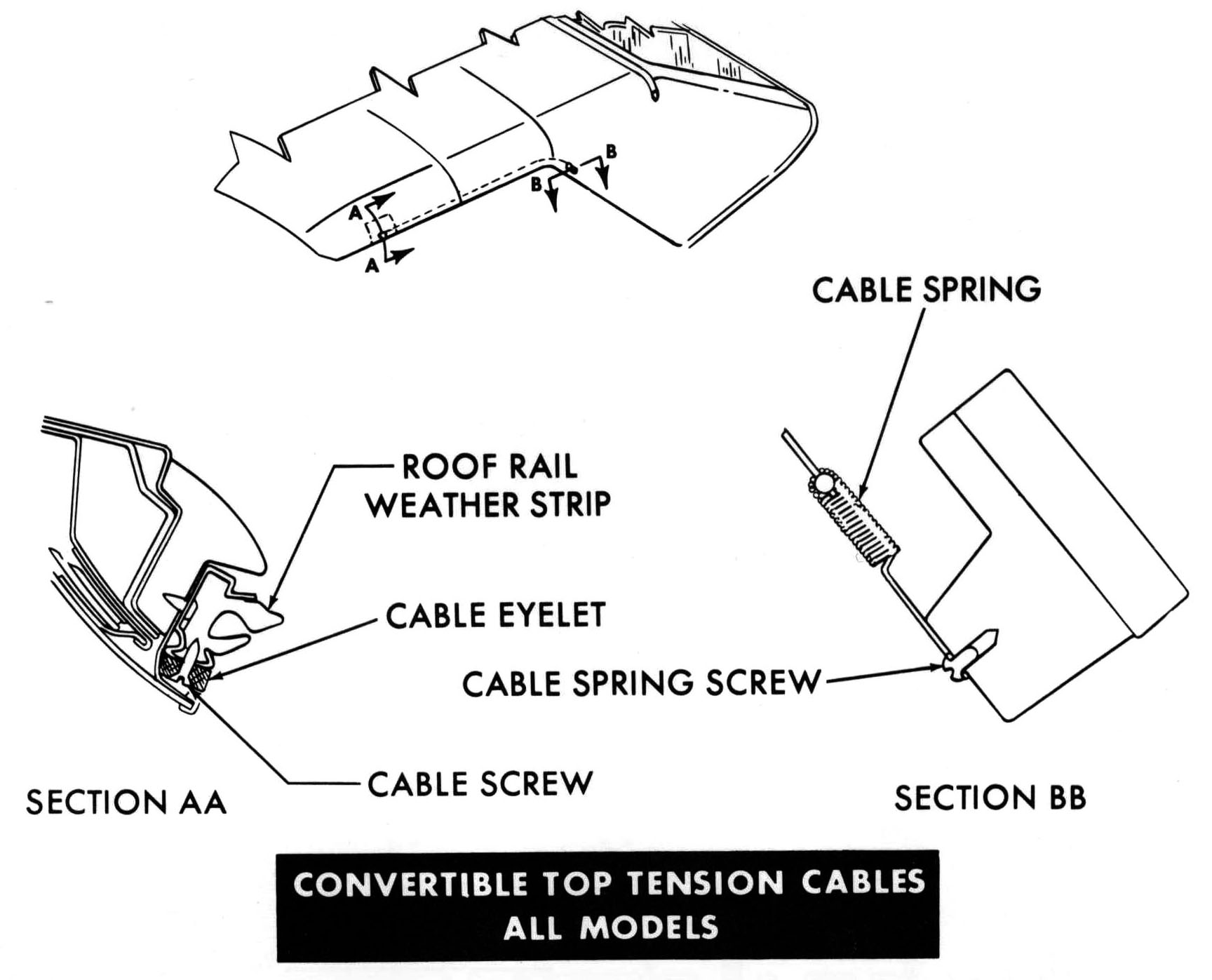 B
B
A
A

CABLE SPRING

ROOF RAIL WEATHER STRIP

CABLE EYELET

CABLE SPRING SCREW

CABLE SCREW

SECTION AA

SECTION BB

CONVERTIBLE TOP TENSION CABLES
ALL MODELS