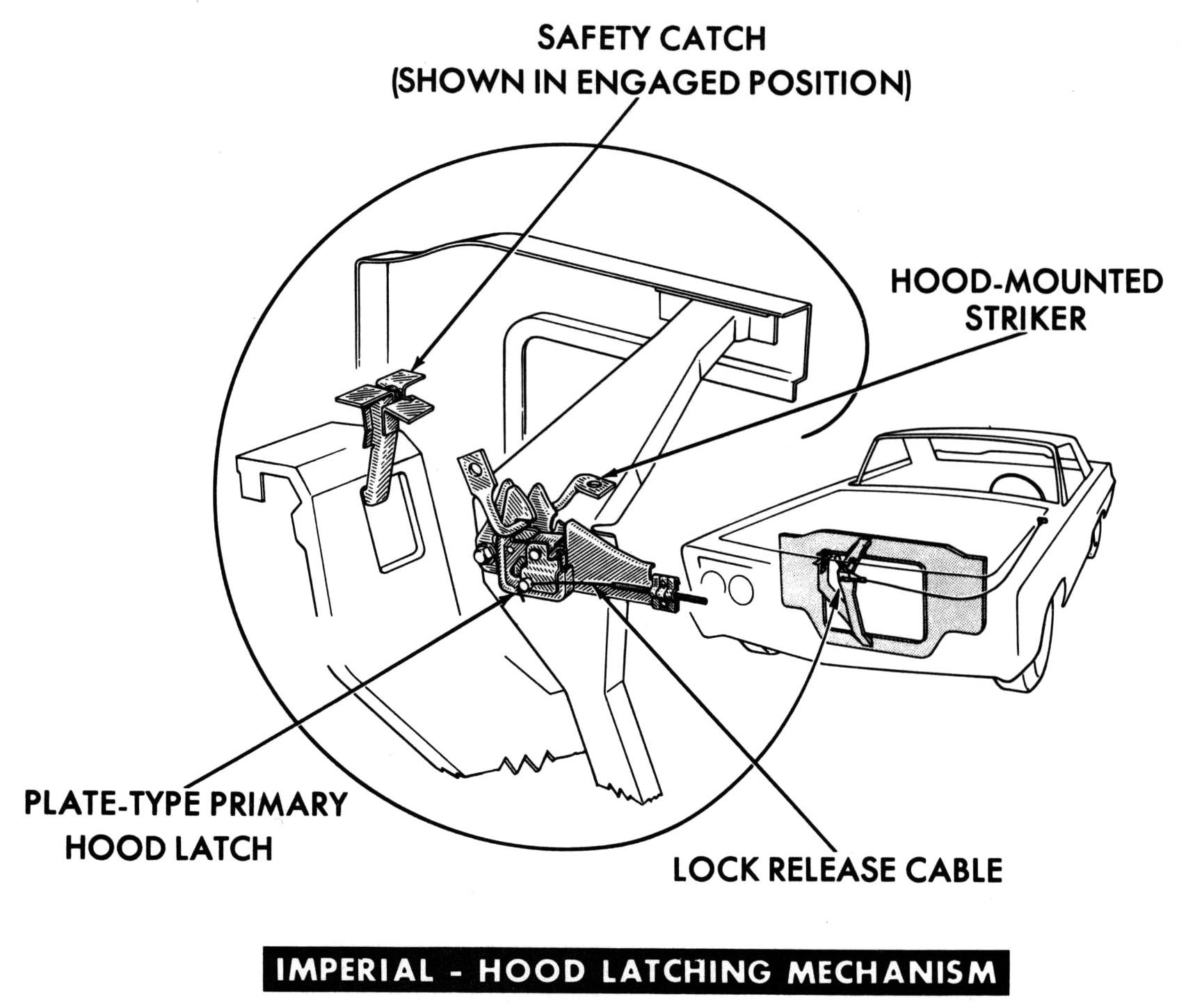 SAFETY CATCH
(SHOWN IN ENGAGED POSITION)

HOOD-MOUNTED
STRIKER

PLATE-TYPE PRIMARY
HOOD LATCH

LOCK RELEASE CABLE

IMPERIAL - HOOD LATCHING MECHANISM