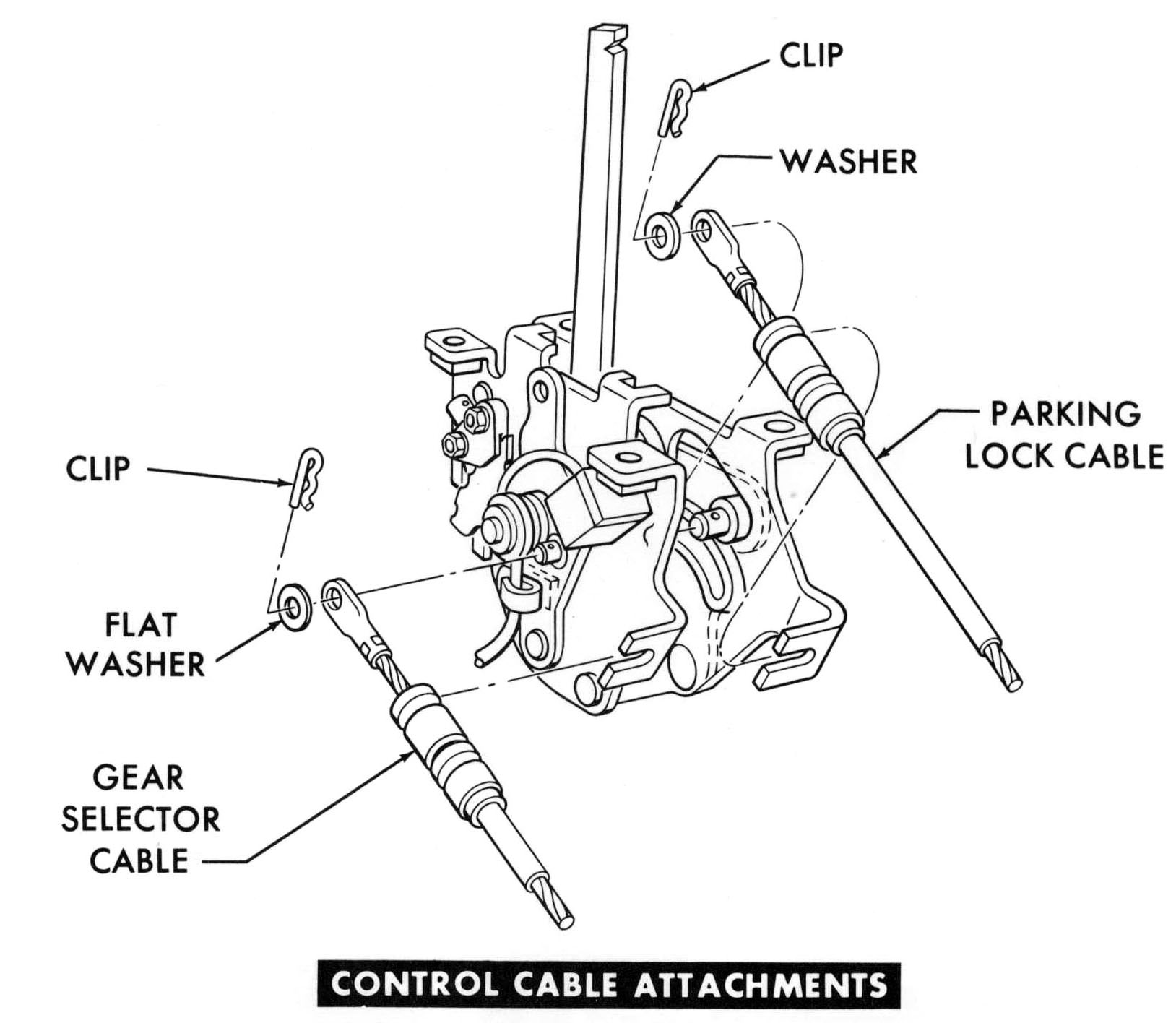 CLIP

WASHER

PARKING LOCK CABLE

CLIP

FLAT WASHER

GEAR SELECTOR CABLE

CONTROL CABLE ATTACHMENTS