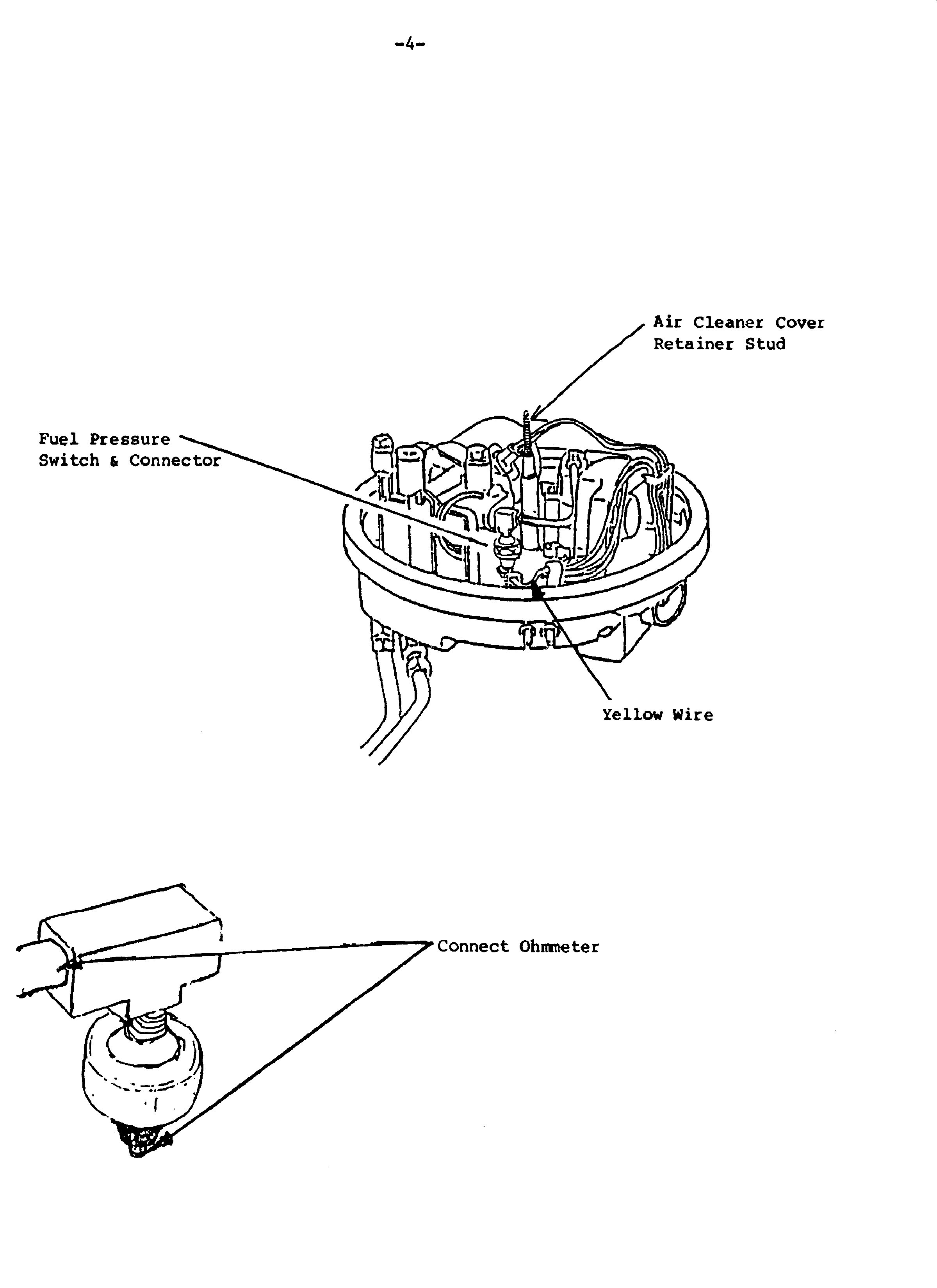 -4-

Air Cleaner Cover Retainer Stud

Fuel Pressure Switch & Connector

Yellow Wire

Connect Ohmmeter