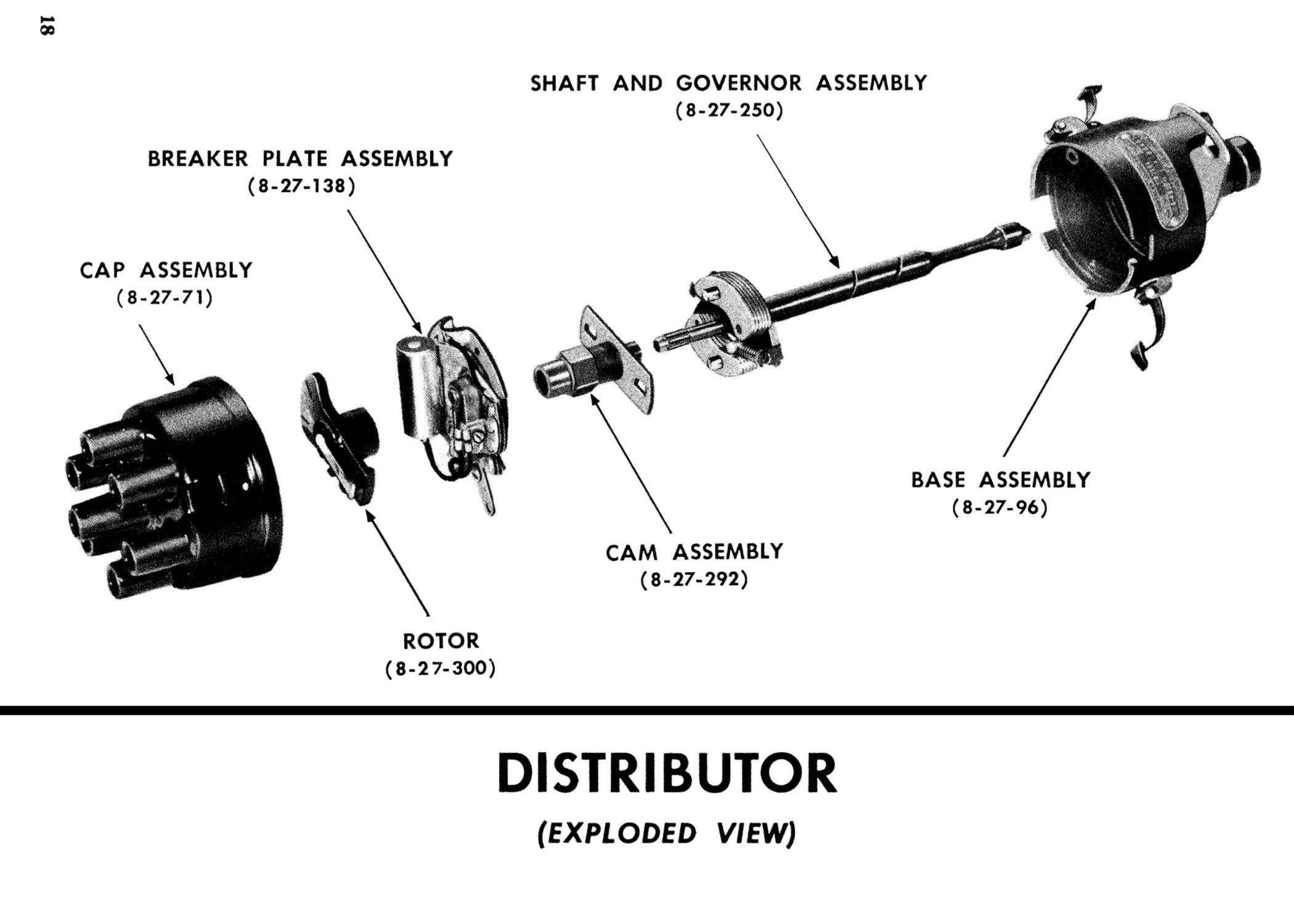 18

SHAFT AND GOVERNOR ASSEMBLY
(8-27-250)

BREAKER PLATE ASSEMBLY
(8-27-138)

CAP ASSEMBLY
(8-27-71)

BASE ASSEMBLY
(8-27-96)

CAM ASSEMBLY
(8-27-292)

ROTOR
(8-27-300)

DISTRIBUTOR

(EXPLODED VIEW)