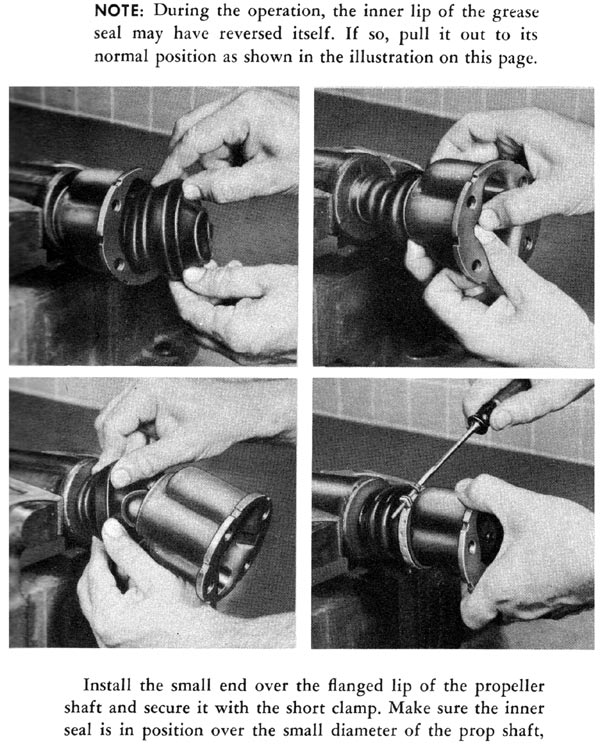 NOTE: During the operation, the inner lip of the grease seal may have reversed itself. If so, pull it out to its normal position as shown in the illustration on this page.

Install the small end over the flanged lip of the propeller shaft and secure it with the short clamp. Make sure the inner seal is in position over the small diameter of the prop shaft,