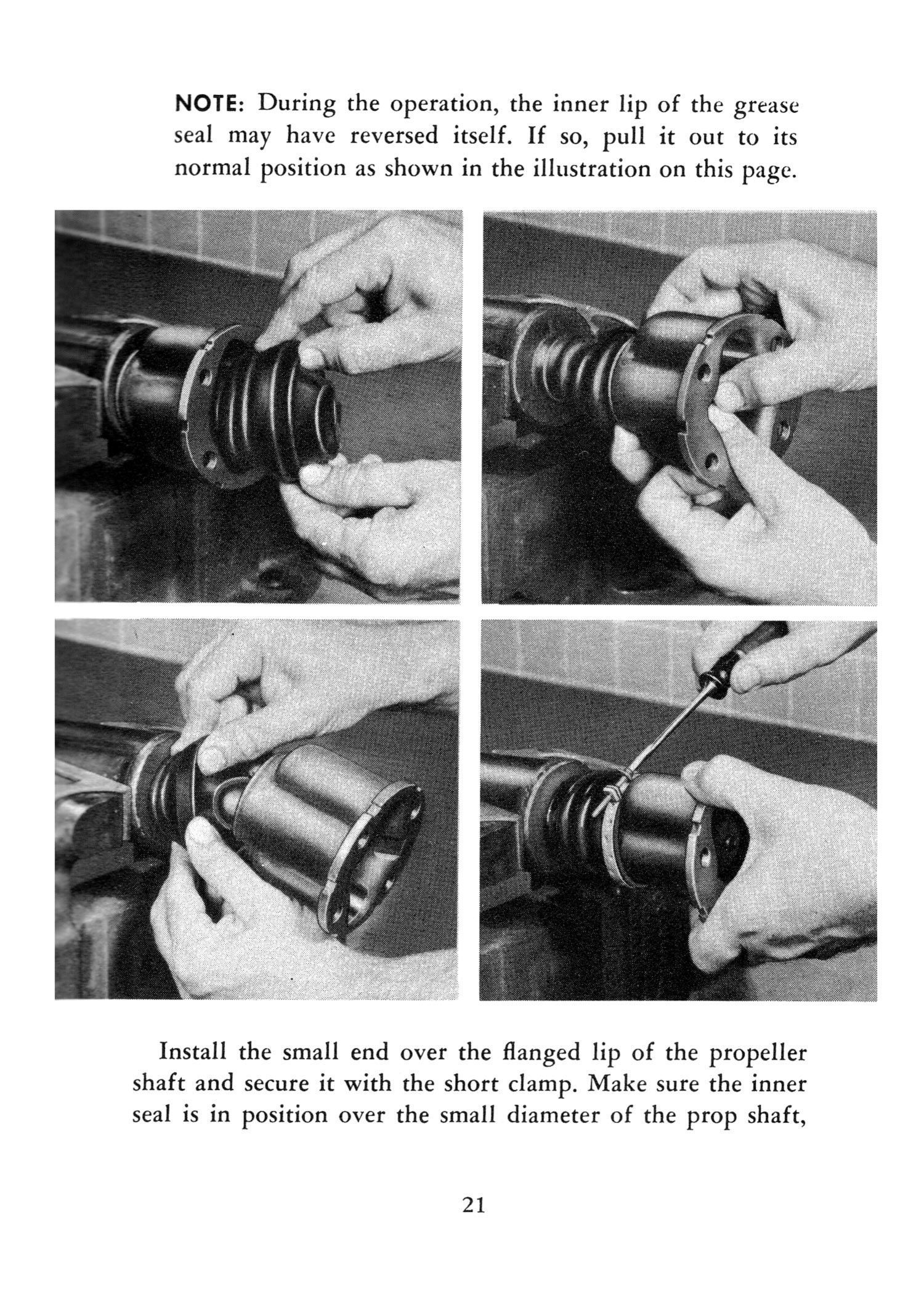 NOTE: During the operation, the inner lip of the grease seal may have reversed itself. If so, pull it out to its normal position as shown in the illustration on this page.

Install the small end over the flanged lip of the propeller shaft and secure it with the short clamp. Make sure the inner seal is in position over the small diameter of the prop shaft,

21