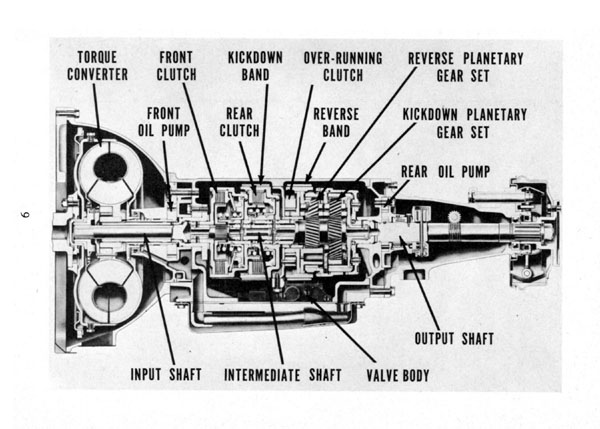 TORQUE CONVERTER
FRONT CLUTCH
KICKDOWN BAND
OVER-RUNNING CLUTCH
REVERSE PLANETARY GEAR SET
FRONT OIL PUMP
REAR CLUTCH
REVERSE BAND
KICKDOWN PLANETARY GEAR SET
REAR OIL PUMP
OUTPUT SHAFT
INPUT SHAFT
INTERMEDIATE SHAFT
VALVE BODY

6