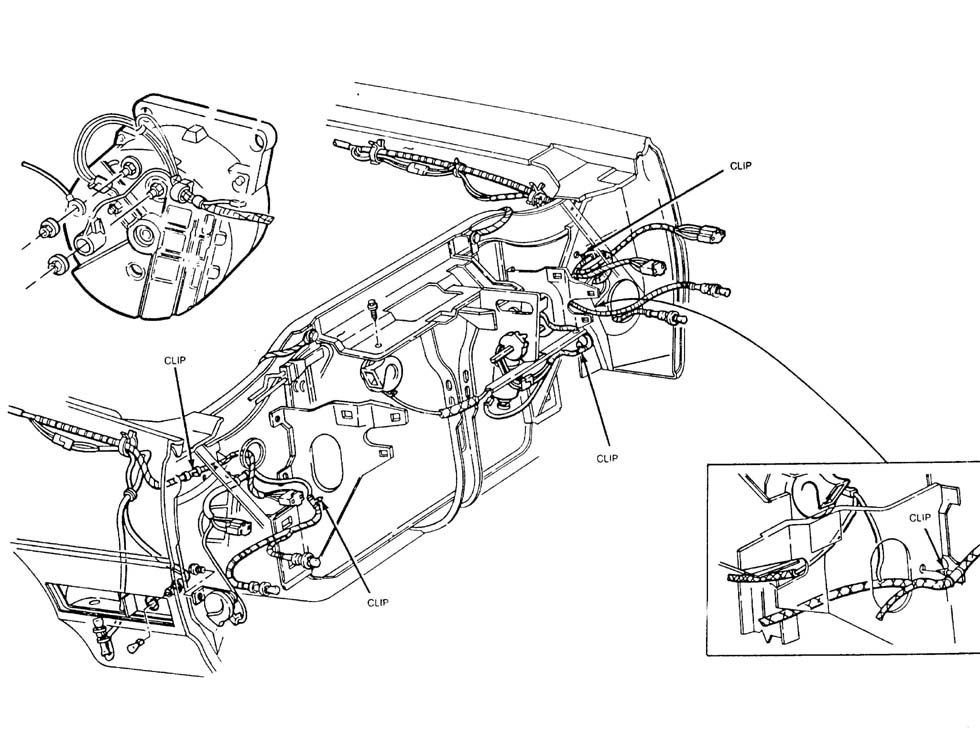 CLIP

CLIP

CLIP

CLIP

CLIP